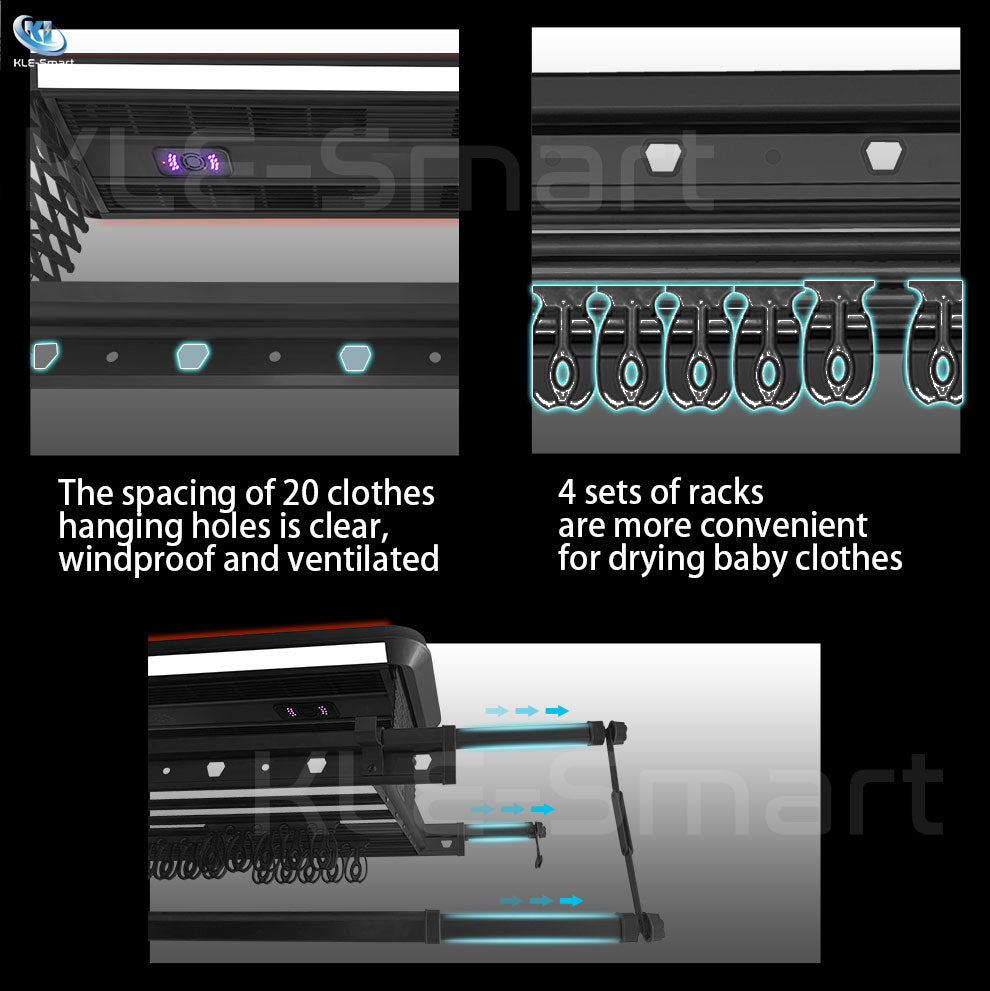 KLE-Smart

KLE-Smart

The spacing of 20 clothes hanging holes is clear, windproof and ventilated

4 sets of racks are more convenient for drying baby clothes

KLE-Smart